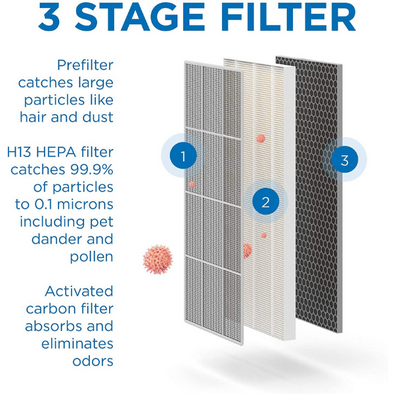 3 STAGE FILTER

Prefilter catches large particles like hair and dust

H13 HEPA filter catches 99.9% of particles to 0.1 microns including pet dander and pollen

Activated carbon filter absorbs and eliminates odors

1

2

3