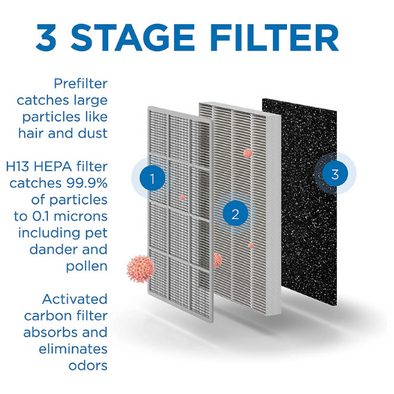 3 STAGE FILTER

Prefilter catches large particles like hair and dust

H13 HEPA filter catches 99.9% of particles to 0.1 microns including pet dander and pollen

Activated carbon filter absorbs and eliminates odors

1

2

3