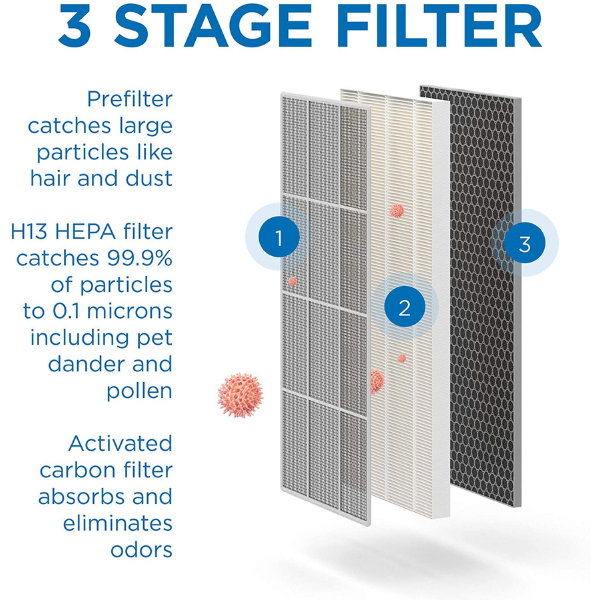 3 STAGE FILTER

Prefilter catches large particles like hair and dust

H13 HEPA filter catches 99.9% of particles to 0.1 microns including pet dander and pollen

Activated carbon filter absorbs and eliminates odors

1

2

3